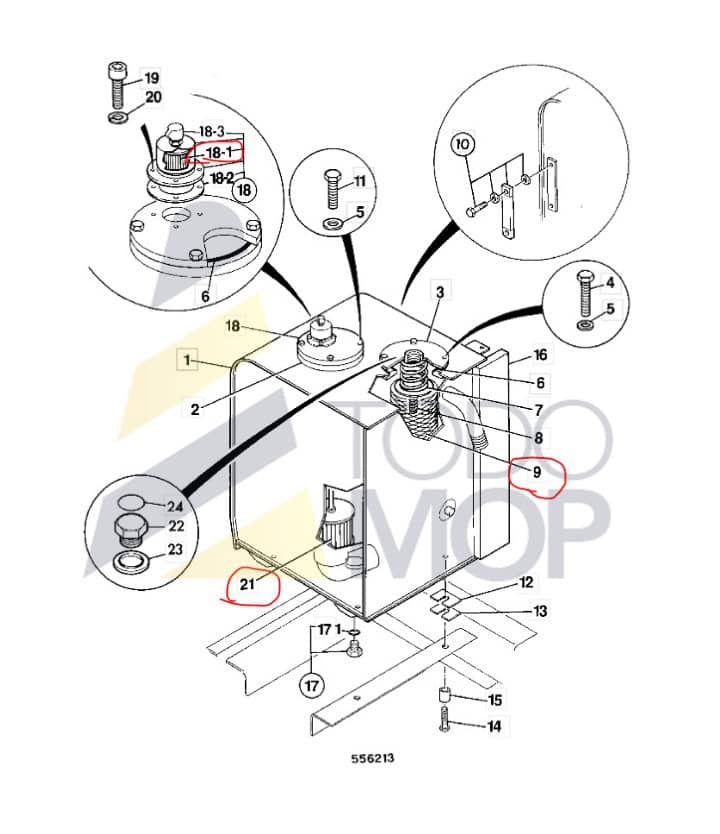 19
20
18-3
18-1
18-2
18
6
11
5
10
4
5
3
18
1
2
16
6
7
8
9
TODO
MOP
24
22
23
21
12
13
17 1
17
15
14
556213